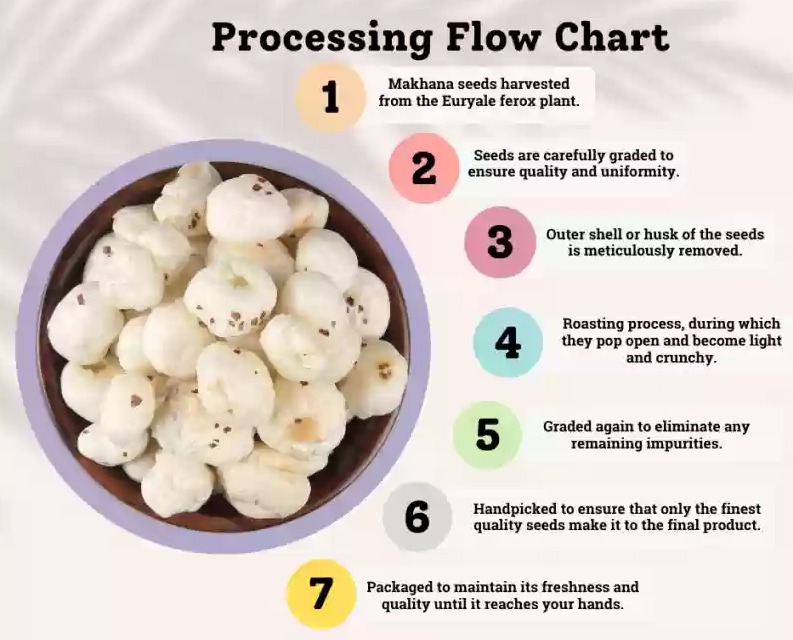 Processing Flow Chart

1 Makhana seeds harvested from the Euryale ferox plant.

2 Seeds are carefully graded to ensure quality and uniformity.

3 Outer shell or husk of the seeds is meticulously removed.

4 Roasting process, during which they pop open and become light and crunchy.

5 Graded again to eliminate any remaining impurities.

6 Handpicked to ensure that only the finest quality seeds make it to the final product.

7 Packaged to maintain its freshness and quality until it reaches your hands.